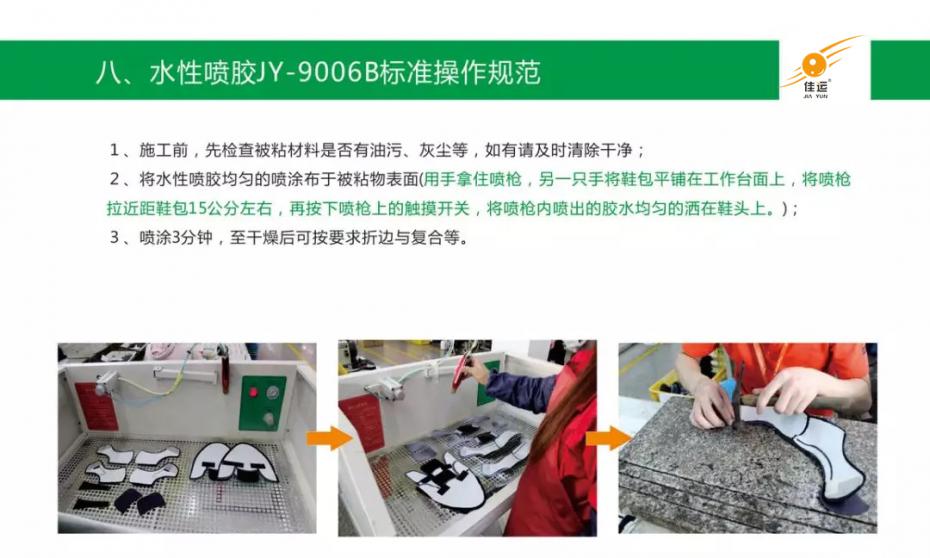 八、水性喷胶JY-9006B标准操作规范

佳运
JIA YUN

1、施工前，先检查被粘材料是否有油污、灰尘等，如有请及时清除干净；
2、将水性喷胶均匀的喷涂布于被粘物表面(用手拿住喷枪，另一只手将鞋包平铺在工作台面上，将喷枪拉近距鞋包15公分左右，再按下喷枪上的触摸开关，将喷枪内喷出的胶水均匀的洒在鞋头上。)；
3、喷涂3分钟，至干燥后可按要求折边与复合等。